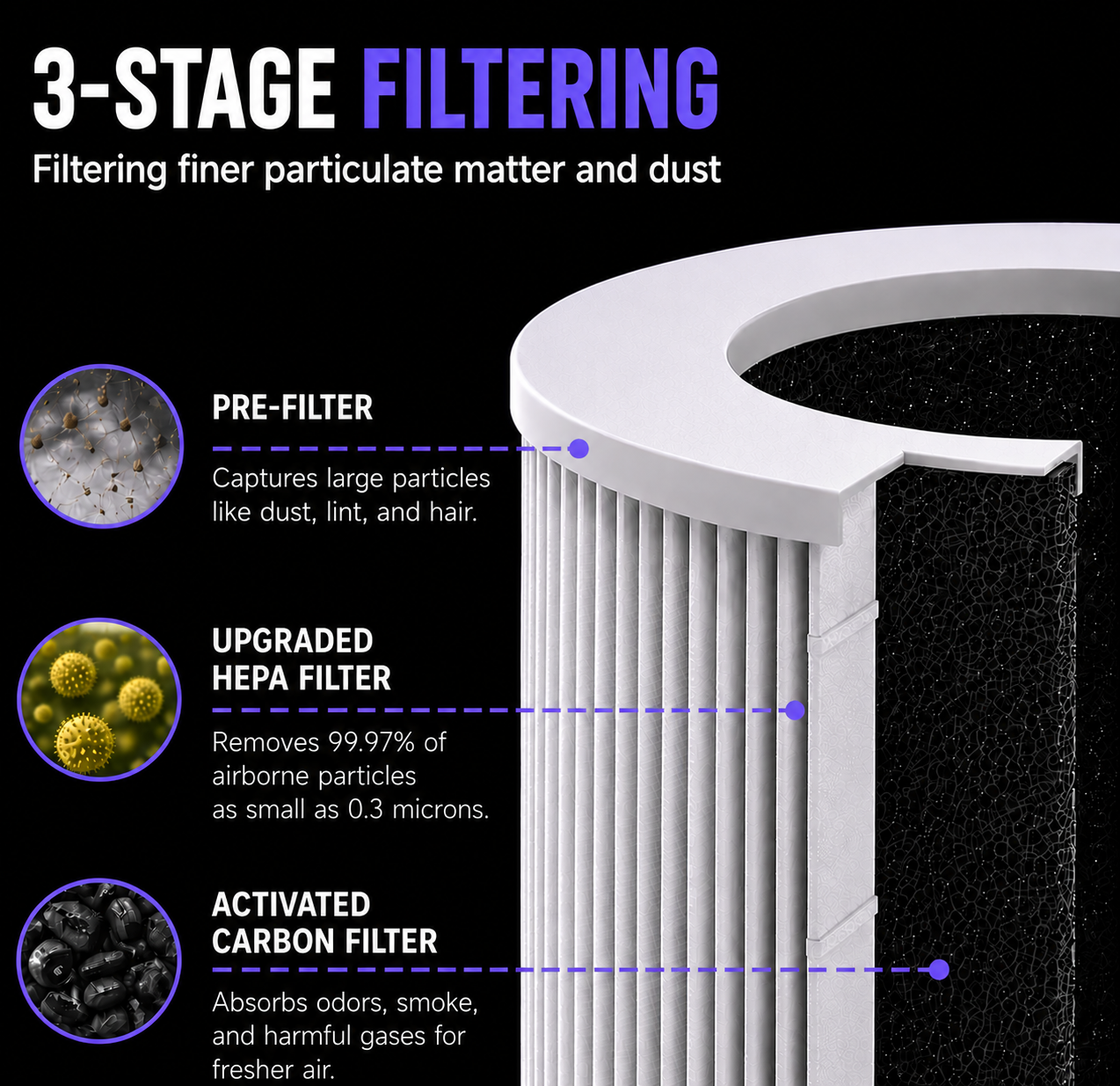 3-STAGE FILTERING
Filtering finer particulate matter and dust

PRE-FILTER
Captures large particles like dust, lint, and hair.

UPGRADED HEPA FILTER
Removes 99.97% of airborne particles as small as 0.3 microns.

ACTIVATED CARBON FILTER
Absorbs odors, smoke, and harmful gases for fresher air.